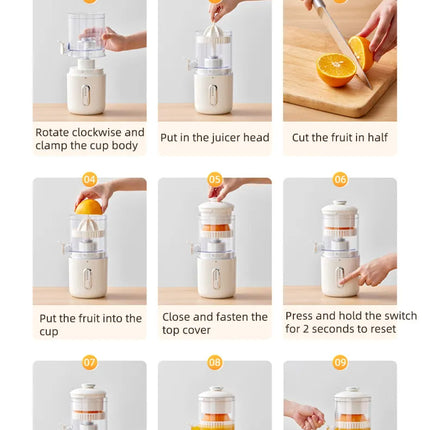 Rotate clockwise and clamp the cup body

Put in the juicer head

Cut the fruit in half

04

Put the fruit into the cup

05

Close and fasten the top cover

06

Press and hold the switch for 2 seconds to reset

07

08

09